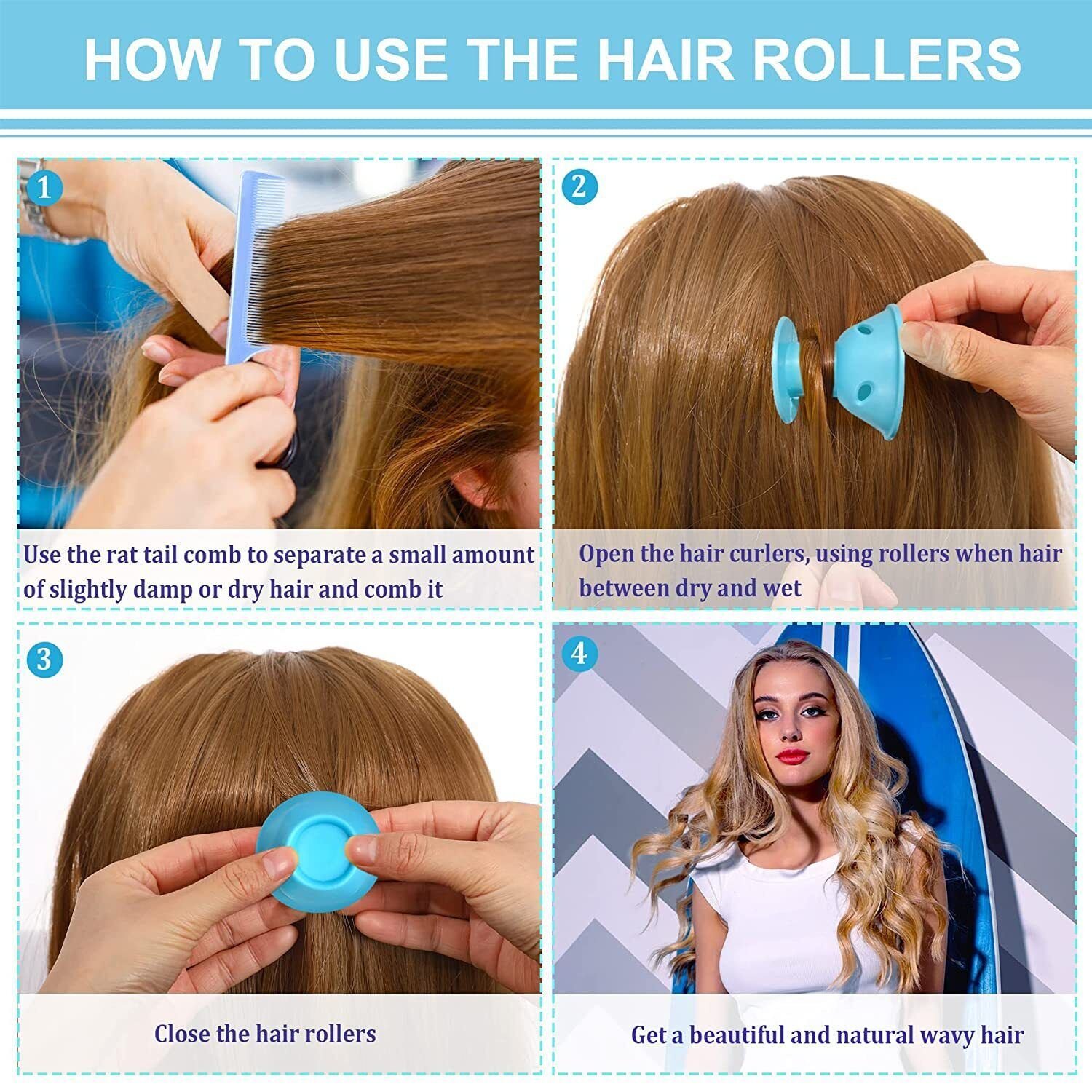 HOW TO USE THE HAIR ROLLERS

1

Use the rat tail comb to separate a small amount of slightly damp or dry hair and comb it

2

Open the hair curlers, using rollers when hair between dry and wet

3

Close the hair rollers

4

Get a beautiful and natural wavy hair